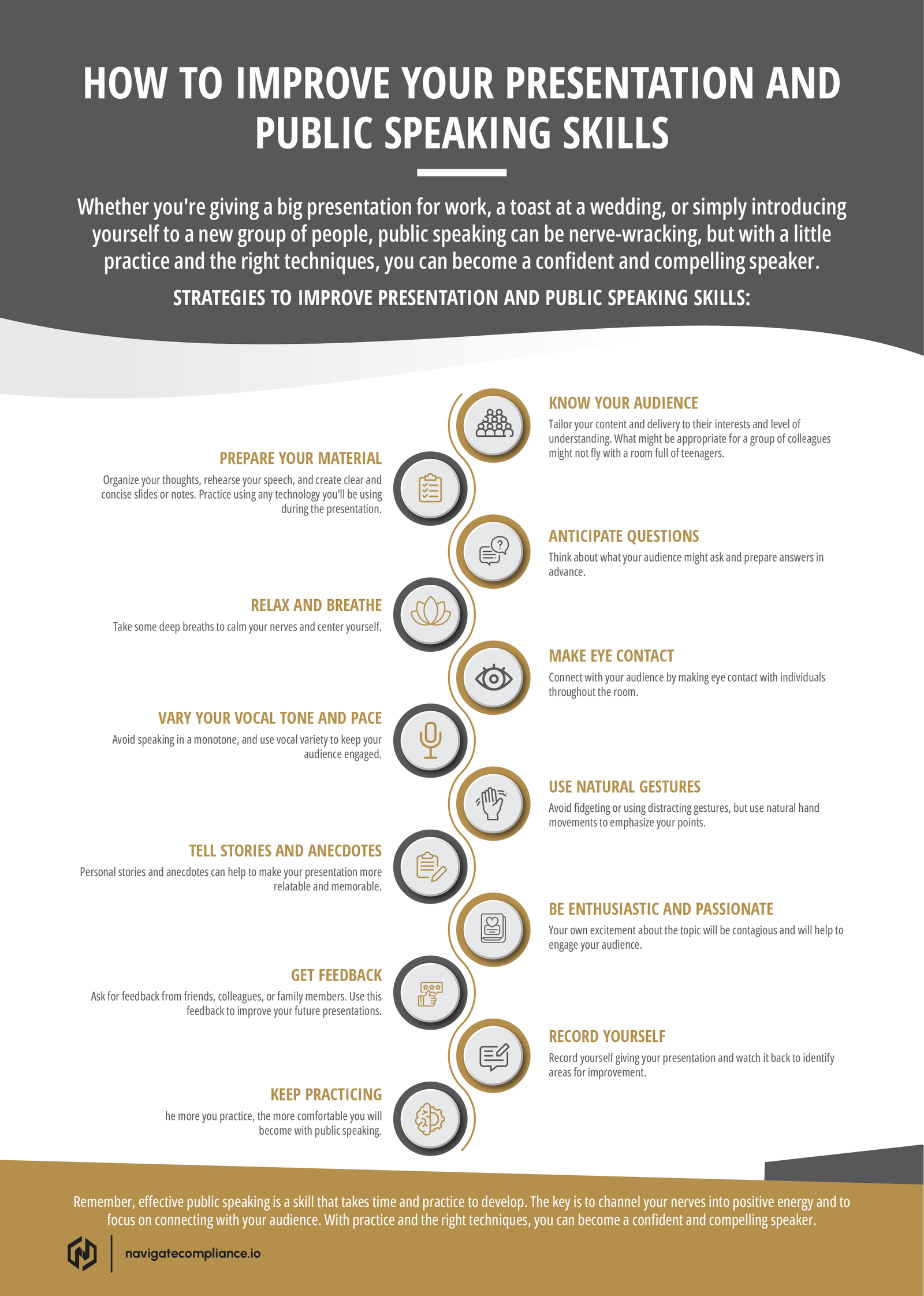 HOW TO IMPROVE YOUR PRESENTATION AND PUBLIC SPEAKING SKILLS

Whether you're giving a big presentation for work, a toast at a wedding, or simply introducing yourself to a new group of people, public speaking can be nerve-wracking, but with a little practice and the right techniques, you can become a confident and compelling speaker.

STRATEGIES TO IMPROVE PRESENTATION AND PUBLIC SPEAKING SKILLS:

KNOW YOUR AUDIENCE
Tailor your content and delivery to their interests and level of understanding. What might be appropriate for a group of colleagues might not fly with a room full of teenagers.

PREPARE YOUR MATERIAL
Organize your thoughts, rehearse your speech, and create clear and concise slides or notes. Practice using any technology you'll be using during the presentation.

ANTICIPATE QUESTIONS
Think about what your audience might ask and prepare answers in advance.

RELAX AND BREATHE
Take some deep breaths to calm your nerves and center yourself.

MAKE EYE CONTACT
Connect with your audience by making eye contact with individuals throughout the room.

VARY YOUR VOCAL TONE AND PACE
Avoid speaking in a monotone, and use vocal variety to keep your audience engaged.

USE NATURAL GESTURES
Avoid fidgeting or using distracting gestures, but use natural hand movements to emphasize your points.

TELL STORIES AND ANECDOTES
Personal stories and anecdotes can help to make your presentation more relatable and memorable.

BE ENTHUSIASTIC AND PASSIONATE
Your own excitement about the topic will be contagious and will help to engage your audience.

GET FEEDBACK
Ask for feedback from friends, colleagues, or family members. Use this feedback to improve your future presentations.

RECORD YOURSELF
Record yourself giving your presentation and watch it back to identify areas for improvement.

KEEP PRACTICING
he more you practice, the more comfortable you will become with public speaking.

Remember, effective public speaking is a skill that takes time and practice to develop. The key is to channel your nerves into positive energy and to focus on connecting with your audience. With practice and the right techniques, you can become a confident and compelling speaker.

navigatecompliance.io