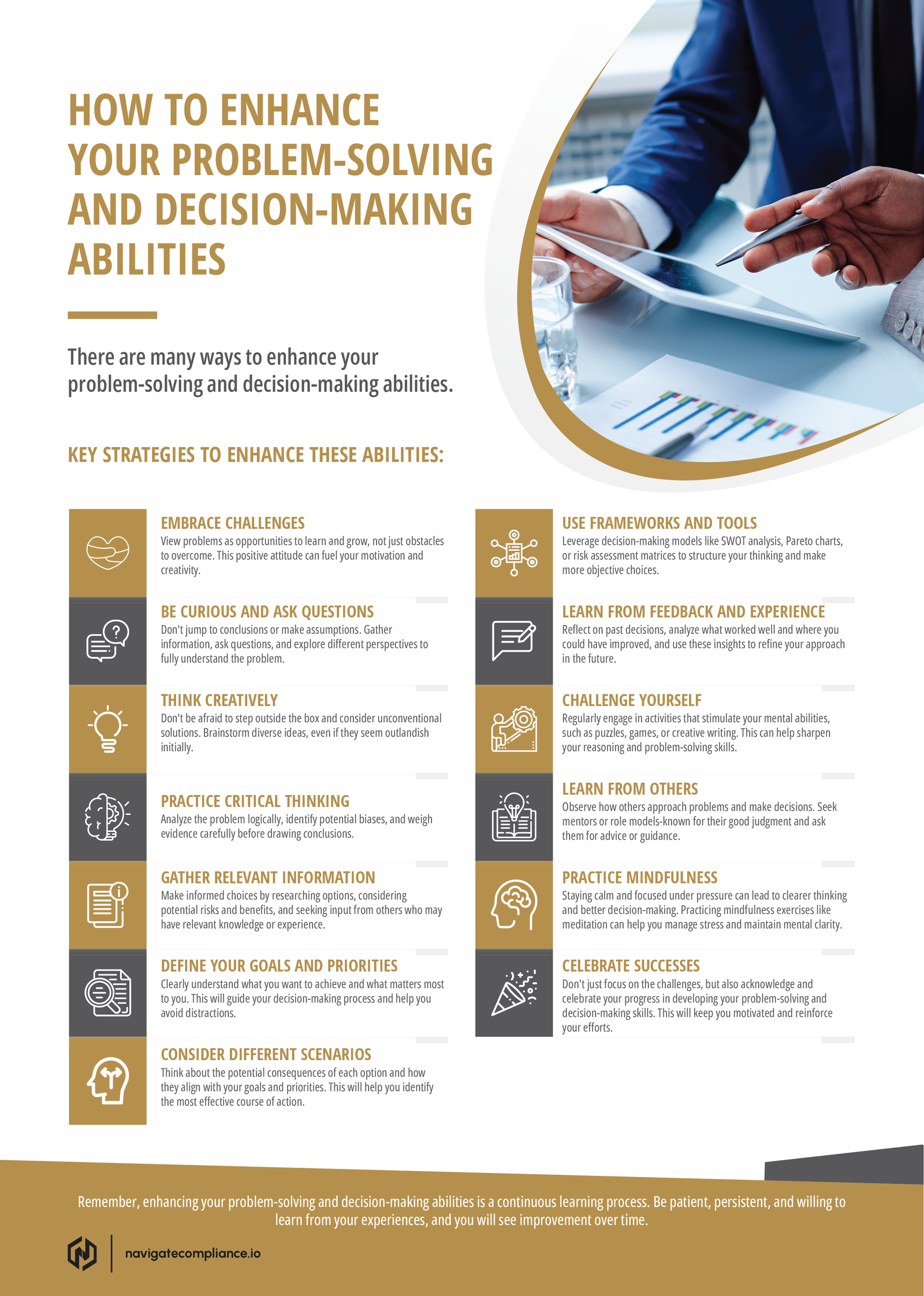 HOW TO ENHANCE YOUR PROBLEM-SOLVING AND DECISION-MAKING ABILITIES

There are many ways to enhance your problem-solving and decision-making abilities.

KEY STRATEGIES TO ENHANCE THESE ABILITIES:

EMBRACE CHALLENGES
View problems as opportunities to learn and grow, not just obstacles to overcome. This positive attitude can fuel your motivation and creativity.

BE CURIOUS AND ASK QUESTIONS
Don't jump to conclusions or make assumptions. Gather information, ask questions, and explore different perspectives to fully understand the problem.

THINK CREATIVELY
Don't be afraid to step outside the box and consider unconventional solutions. Brainstorm diverse ideas, even if they seem outlandish initially.

PRACTICE CRITICAL THINKING
Analyze the problem logically, identify potential biases, and weigh evidence carefully before drawing conclusions.

GATHER RELEVANT INFORMATION
Make informed choices by researching options, considering potential risks and benefits, and seeking input from others who may have relevant knowledge or experience.

DEFINE YOUR GOALS AND PRIORITIES
Clearly understand what you want to achieve and what matters most to you. This will guide your decision-making process and help you avoid distractions.

CONSIDER DIFFERENT SCENARIOS
Think about the potential consequences of each option and how they align with your goals and priorities. This will help you identify the most effective course of action.

USE FRAMEWORKS AND TOOLS
Leverage decision-making models like SWOT analysis, Pareto charts, or risk assessment matrices to structure your thinking and make more objective choices.

LEARN FROM FEEDBACK AND EXPERIENCE
Reflect on past decisions, analyze what worked well and where you could have improved, and use these insights to refine your approach in the future.

CHALLENGE YOURSELF
Regularly engage in activities that stimulate your mental abilities, such as puzzles, games, or creative writing. This can help sharpen your reasoning and problem-solving skills.

LEARN FROM OTHERS
Observe how others approach problems and make decisions. Seek mentors or role models-known for their good judgment and ask them for advice or guidance.

PRACTICE MINDFULNESS
Staying calm and focused under pressure can lead to clearer thinking and better decision-making. Practicing mindfulness exercises like meditation can help you manage stress and maintain mental clarity.

CELEBRATE SUCCESSES
Don't just focus on the challenges, but also acknowledge and celebrate your progress in developing your problem-solving and decision-making skills. This will keep you motivated and reinforce your efforts.

Remember, enhancing your problem-solving and decision-making abilities is a continuous learning process. Be patient, persistent, and willing to learn from your experiences, and you will see improvement over time.

navigatecompliance.io